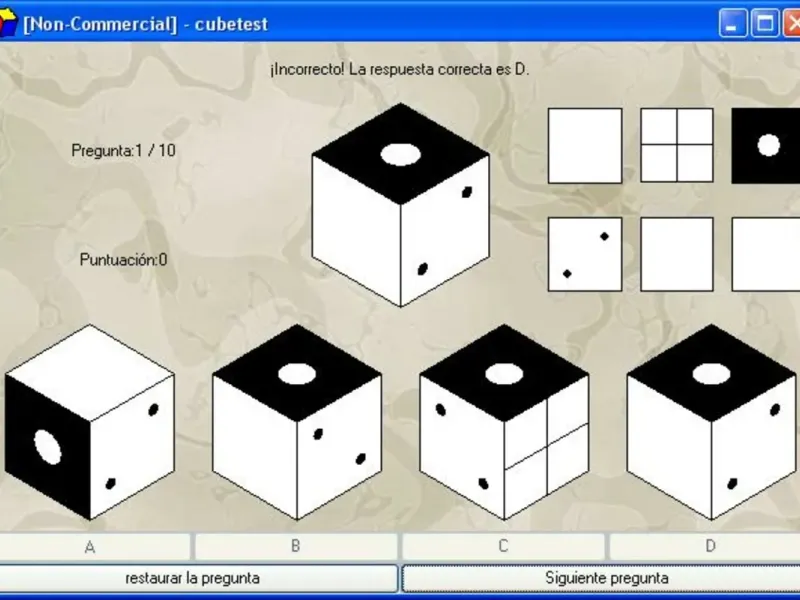 [Non-Commercial] - cubetest

¡Incorrecto! La respuesta correcta es D.

Pregunta:1 / 10

Puntuación:0

A

B

C

D

restaurar la pregunta

Siguiente pregunta