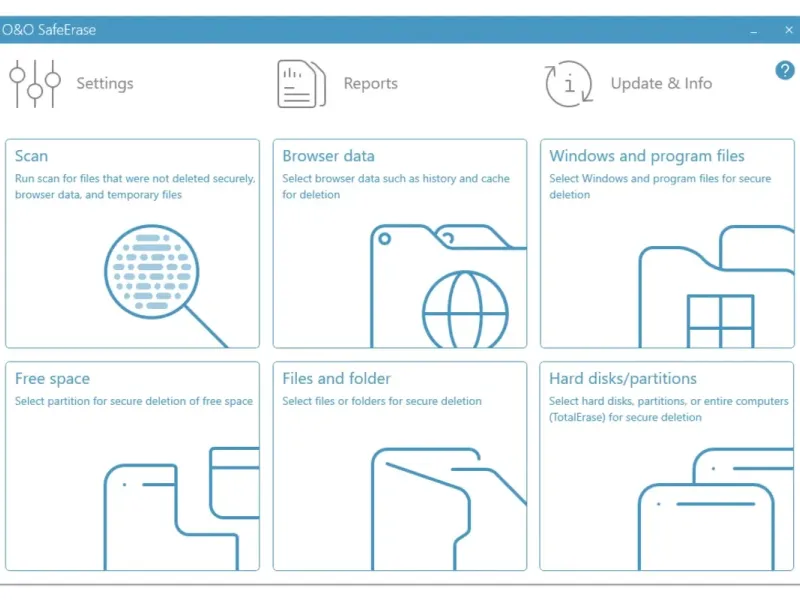 O&O SafeErase

Settings

Reports

Update & Info

?

Scan
Run scan for files that were not deleted securely, browser data, and temporary files

Browser data
Select browser data such as history and cache for deletion

Windows and program files
Select Windows and program files for secure deletion

Free space
Select partition for secure deletion of free space

Files and folder
Select files or folders for secure deletion

Hard disks/partitions
Select hard disks, partitions, or entire computers (TotalErase) for secure deletion